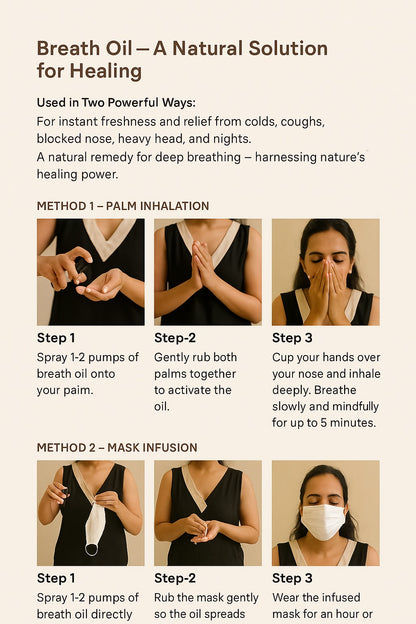 Breath Oil – A Natural Solution for Healing

Used in Two Powerful Ways:
For instant freshness and relief from colds, coughs, blocked nose, heavy head, and nights.
A natural remedy for deep breathing – harnessing nature's healing power.

METHOD 1 – PALM INHALATION

Step 1
Spray 1-2 pumps of breath oil onto your paim.

Step-2
Gently rub both palms together to activate the oil.

Step 3
Cup your hands over your nose and inhale deeply. Breathe slowly and mindfully for up to 5 minutes.

METHOD 2 – MASK INFUSION

Step 1
Spray 1-2 pumps of breath oil directly

Step-2
Rub the mask gently so the oil spreads

Step 3
Wear the infused mask for an hour or