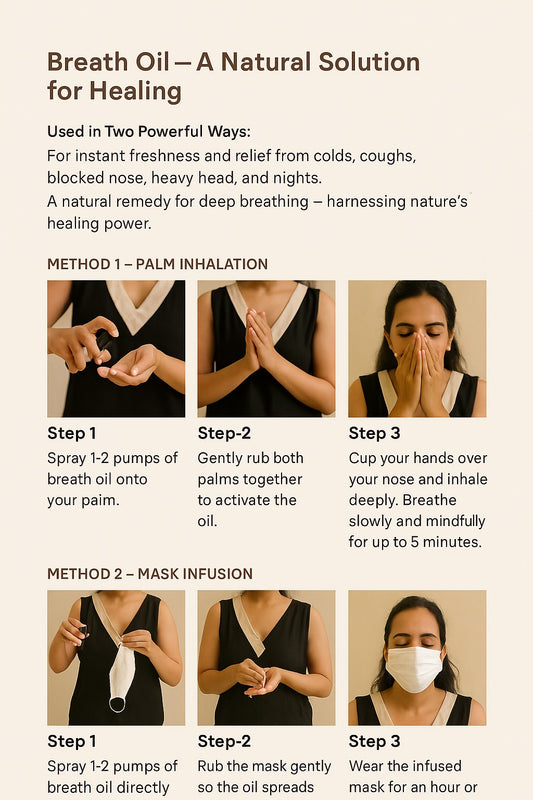 Breath Oil – A Natural Solution for Healing

Used in Two Powerful Ways:
For instant freshness and relief from colds, coughs, blocked nose, heavy head, and nights.
A natural remedy for deep breathing – harnessing nature's healing power.

METHOD 1 – PALM INHALATION

Step 1
Spray 1-2 pumps of breath oil onto your paim.

Step-2
Gently rub both palms together to activate the oil.

Step 3
Cup your hands over your nose and inhale deeply. Breathe slowly and mindfully for up to 5 minutes.

METHOD 2 – MASK INFUSION

Step 1
Spray 1-2 pumps of breath oil directly

Step-2
Rub the mask gently so the oil spreads

Step 3
Wear the infused mask for an hour or