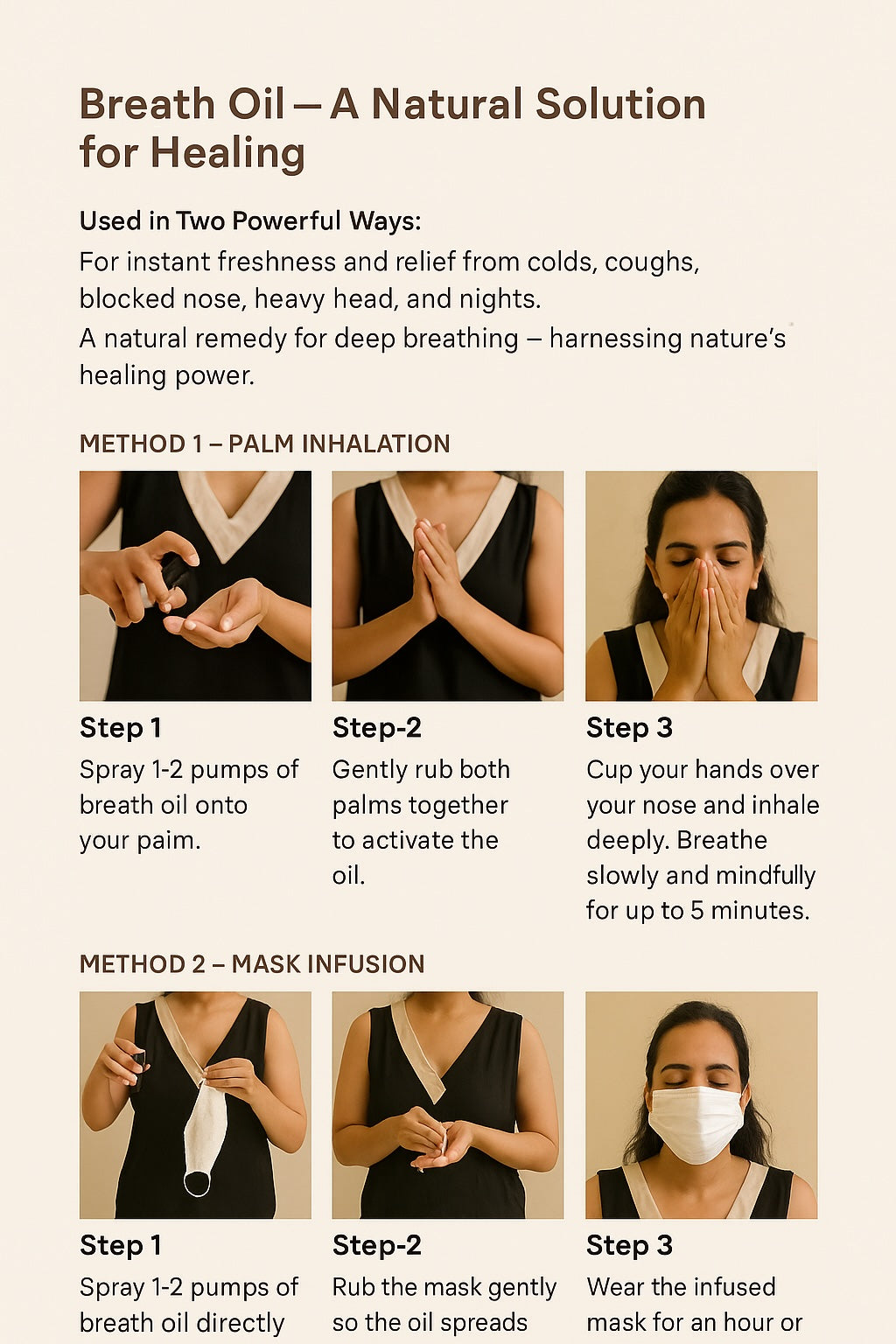 Breath Oil – A Natural Solution for Healing

Used in Two Powerful Ways:
For instant freshness and relief from colds, coughs, blocked nose, heavy head, and nights.
A natural remedy for deep breathing – harnessing nature's healing power.

METHOD 1 – PALM INHALATION

Step 1
Spray 1-2 pumps of breath oil onto your paim.

Step-2
Gently rub both palms together to activate the oil.

Step 3
Cup your hands over your nose and inhale deeply. Breathe slowly and mindfully for up to 5 minutes.

METHOD 2 – MASK INFUSION

Step 1
Spray 1-2 pumps of breath oil directly

Step-2
Rub the mask gently so the oil spreads

Step 3
Wear the infused mask for an hour or